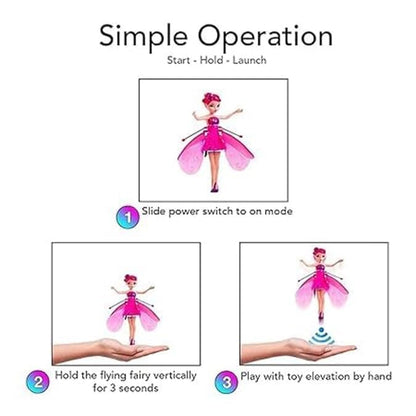 Simple Operation
Start - Hold - Launch

1 Slide power switch to on mode

2 Hold the flying fairy vertically for 3 seconds

3 Play with toy elevation by hand