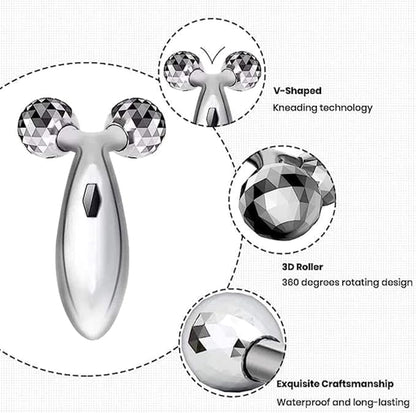 V-Shaped
Kneading technology

3D Roller
360 degrees rotating design

Exquisite Craftsmanship
Waterproof and long-lasting