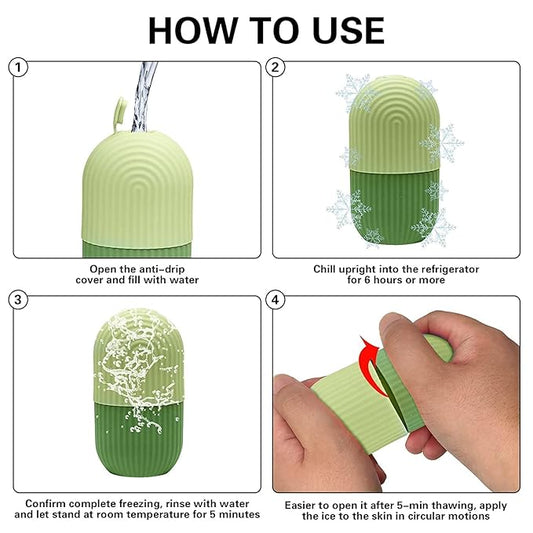 HOW TO USE

1

Open the anti-drip cover and fill with water

2

Chill upright into the refrigerator for 6 hours or more

3

Confirm complete freezing, rinse with water and let stand at room temperature for 5 minutes

4

Easier to open it after 5-min thawing, apply the ice to the skin in circular motions